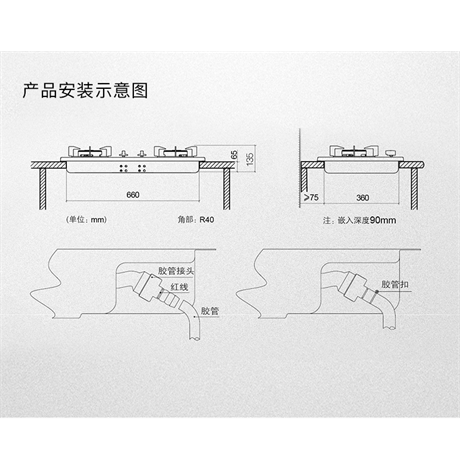 产品安装示意图

65
135
660
(单位：mm)
角部：R40

>75
360
注：嵌入深度90mm

胶管接头
红线
胶管

胶管扣